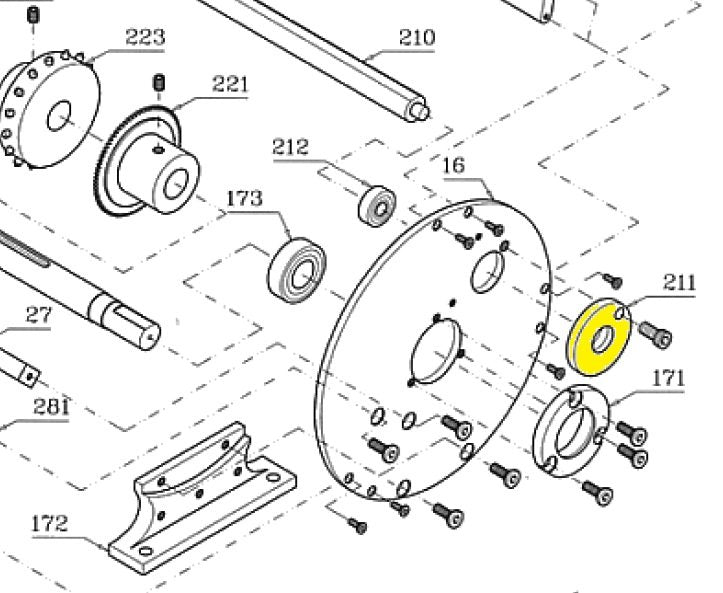 223
210
221
212
16
173
211
27
171
281
172